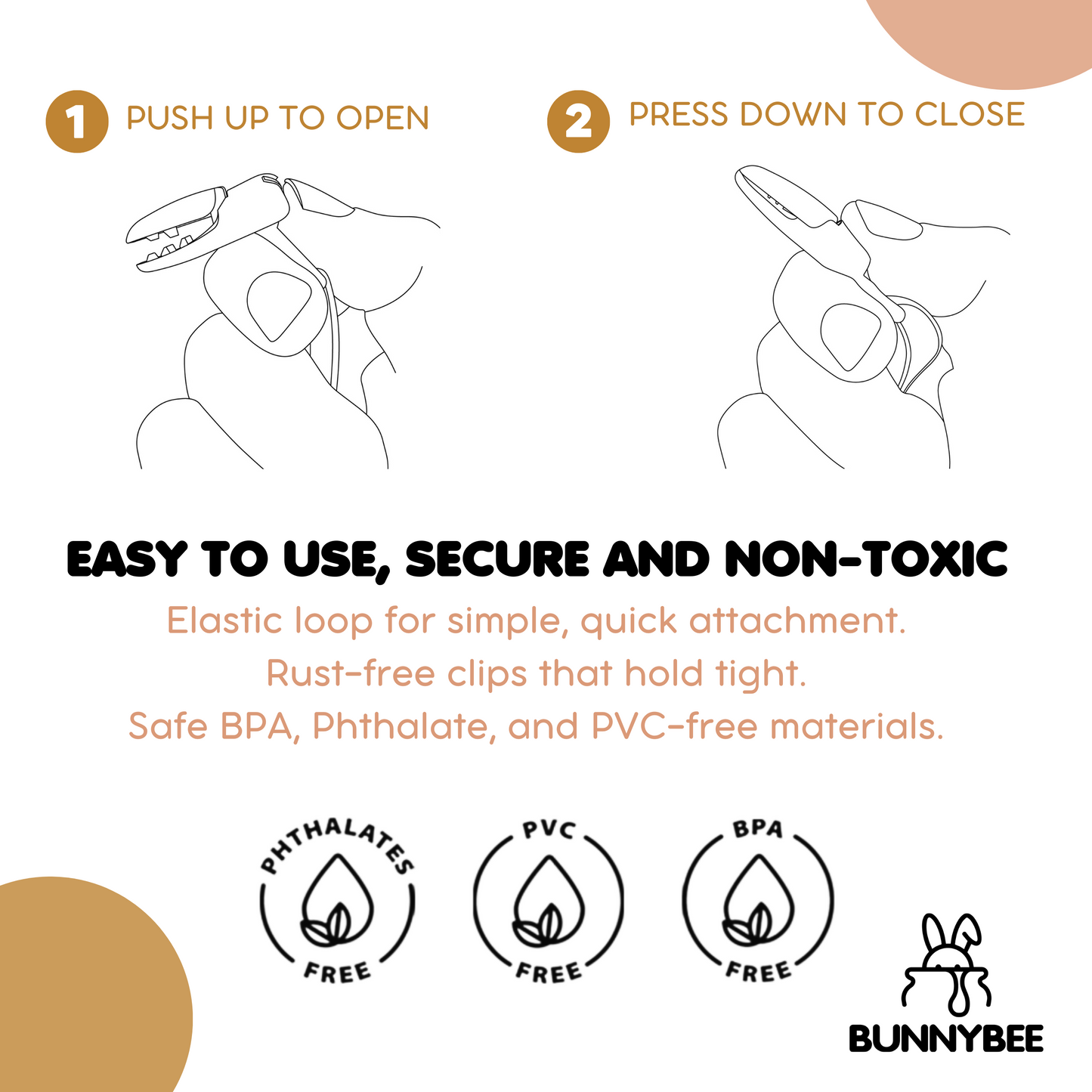 1 PUSH UP TO OPEN

2 PRESS DOWN TO CLOSE

EASY TO USE, SECURE AND NON-TOXIC

Elastic loop for simple, quick attachment.
Rust-free clips that hold tight.
Safe BPA, Phthalate, and PVC-free materials.

PHTHALATES FREE

PVC FREE

BPA FREE

BUNNYBEE